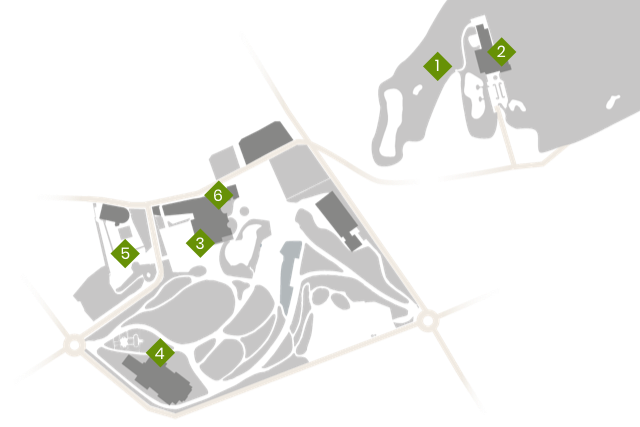 1
2
6
3
5
4